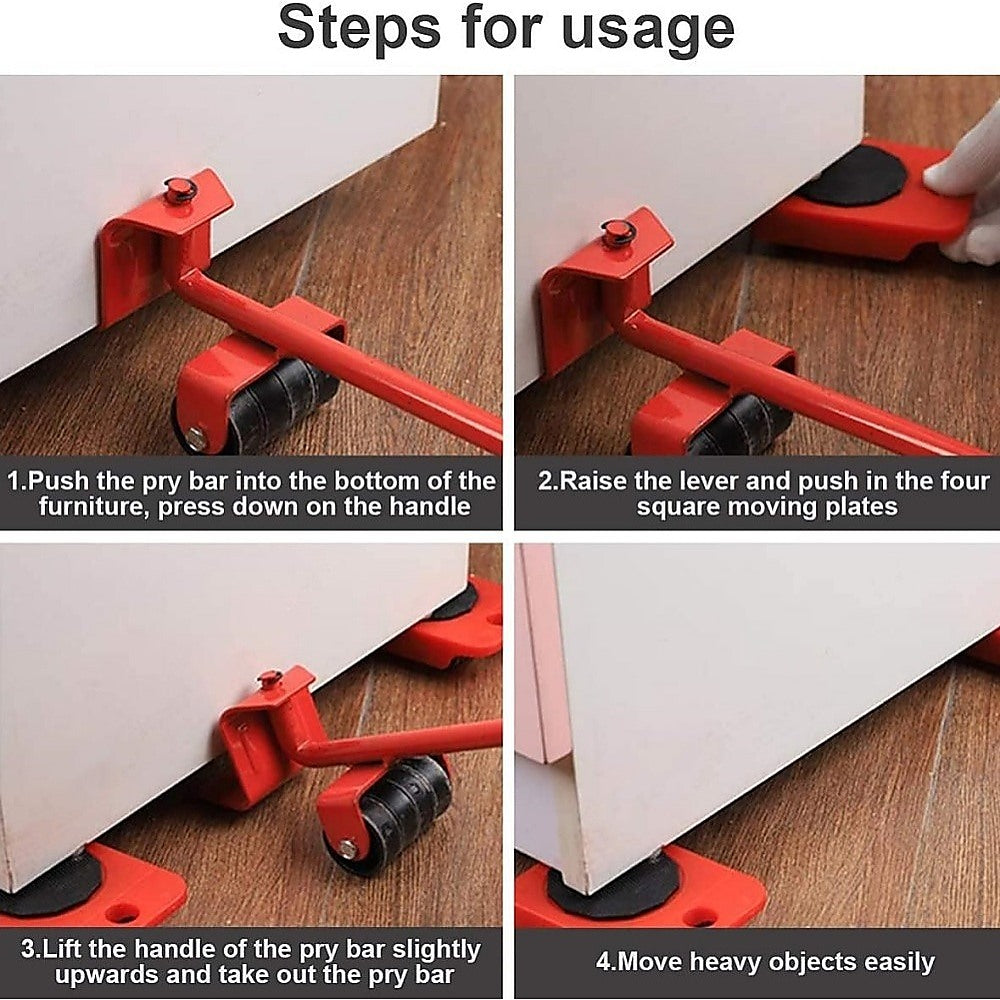 Steps for usage

1.Push the pry bar into the bottom of the furniture, press down on the handle

2.Raise the lever and push in the four square moving plates

3.Lift the handle of the pry bar slightly upwards and take out the pry bar

4.Move heavy objects easily