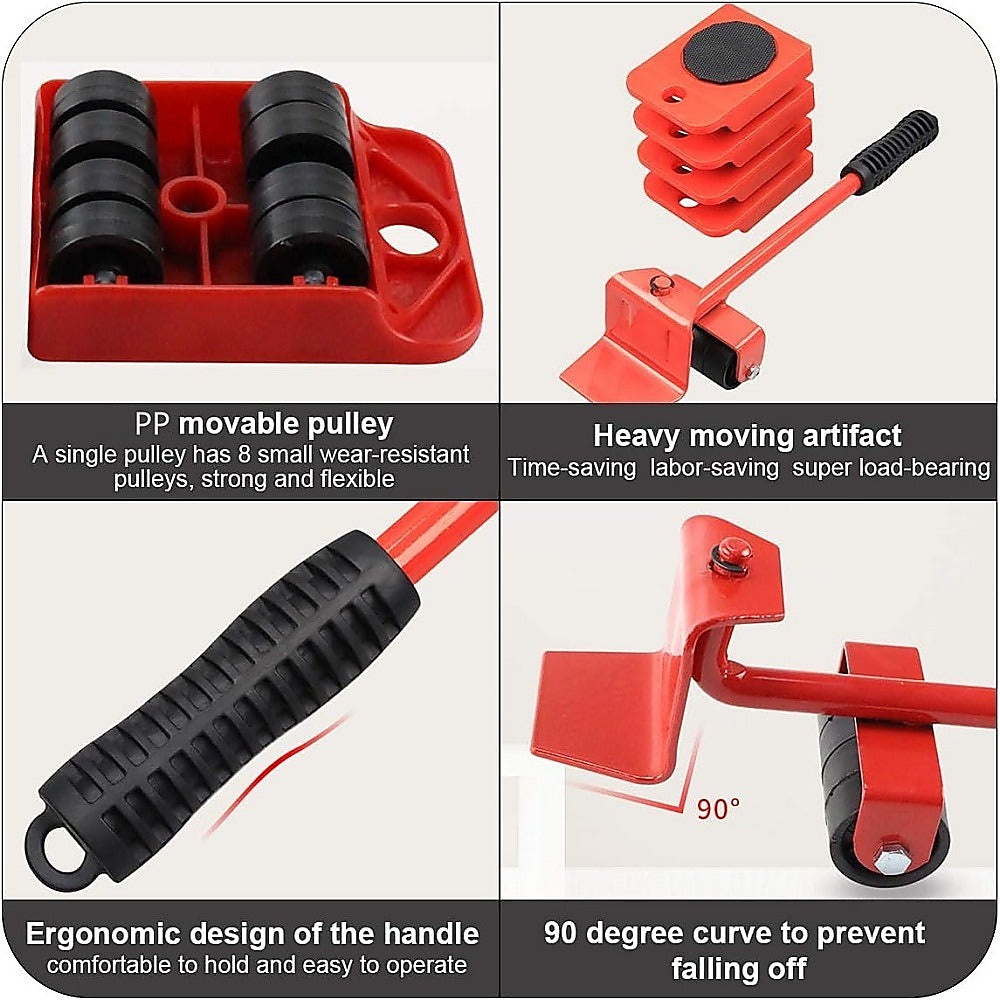 PP movable pulley
A single pulley has 8 small wear-resistant pulleys, strong and flexible

Heavy moving artifact
Time-saving labor-saving super load-bearing

90°

Ergonomic design of the handle
comfortable to hold and easy to operate

90 degree curve to prevent falling off